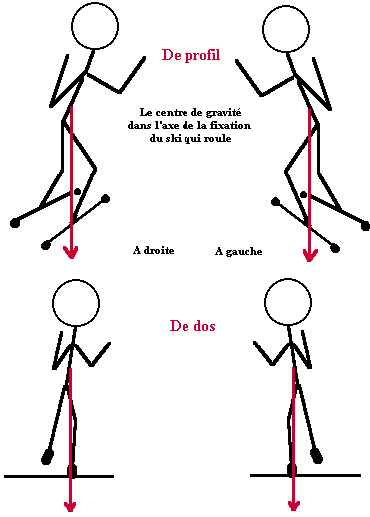 De profil

Le centre de gravité dans l'axe de la fixation du ski qui roule

A droite

A gauche

De dos